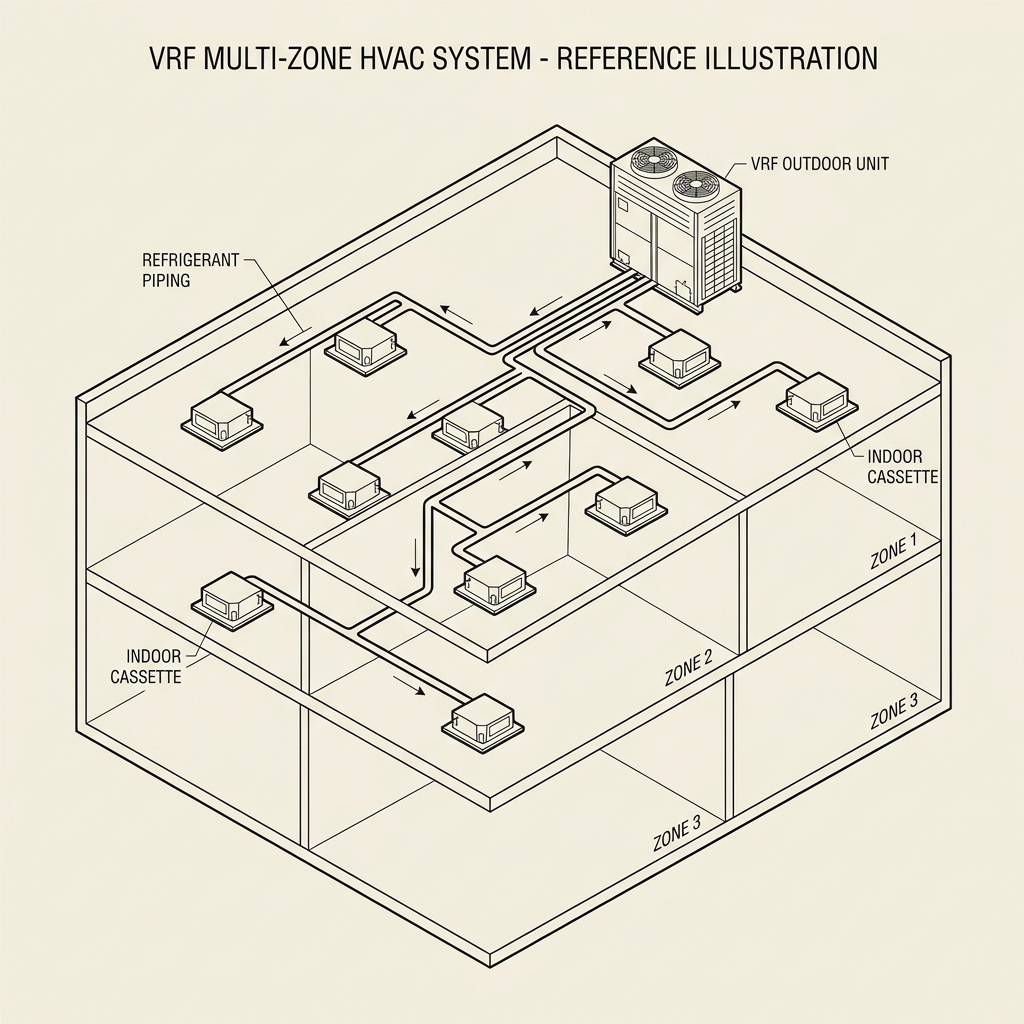 VRF MULTI-ZONE HVAC SYSTEM - REFERENCE ILLUSTRATION

VRF OUTDOOR UNIT

REFRIGERANT PIPING

INDOOR CASSETTE

ZONE 1

INDOOR CASSETTE

ZONE 2

ZONE 3

ZONE 3